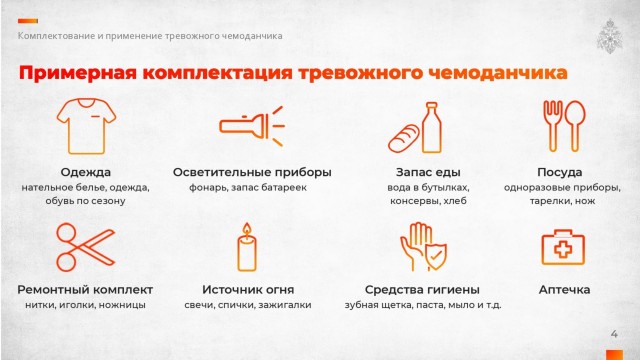 Комплектование и применение тревожного чемоданчика

Примерная комплектация тревожного чемоданчика

Одежда
нательное белье, одежда, обувь по сезону

Осветительные приборы
фонарь, запас батареек

Запас еды
вода в бутылках, консервы, хлеб

Посуда
одноразовые приборы, тарелки, нож

Ремонтный комплект
нитки, иголки, ножницы

Источник огня
свечи, спички, зажигалки

Средства гигиены
зубная щетка, паста, мыло и т.д.

Аптечка

4